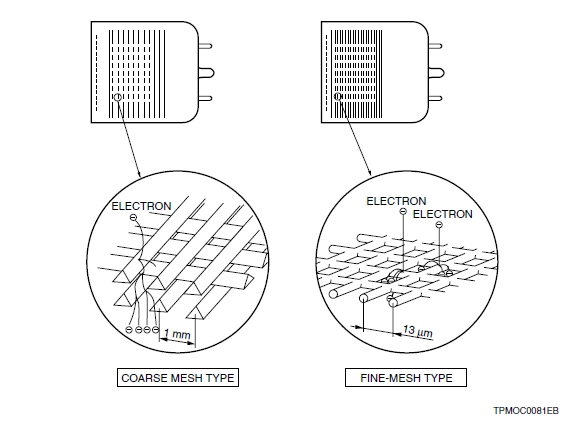 ELECTRON

1 mm

COARSE MESH TYPE

ELECTRON

ELECTRON

13 μm

FINE-MESH TYPE

TPMOC0081EB