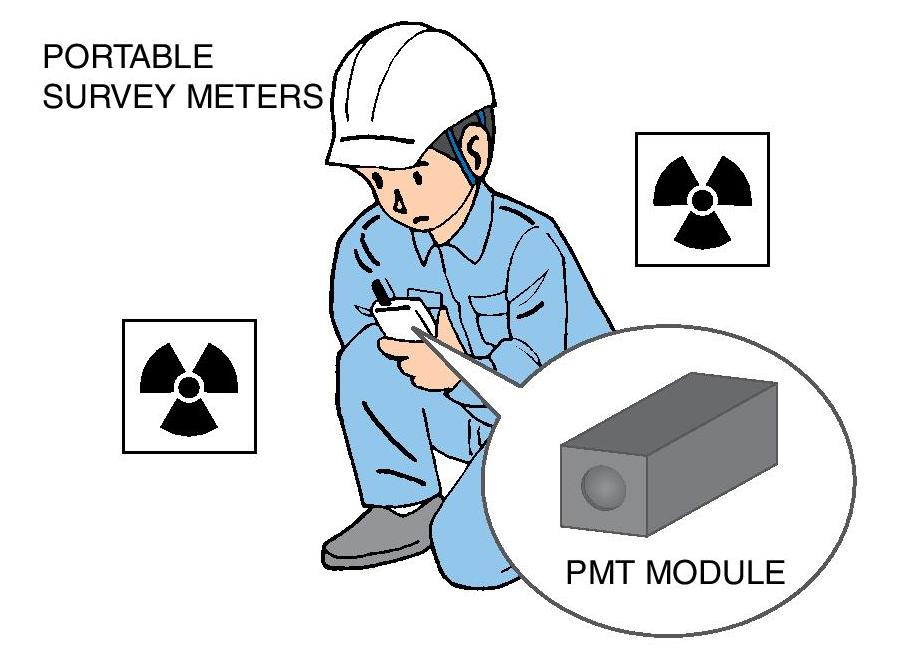 PORTABLE SURVEY METERS

PMT MODULE