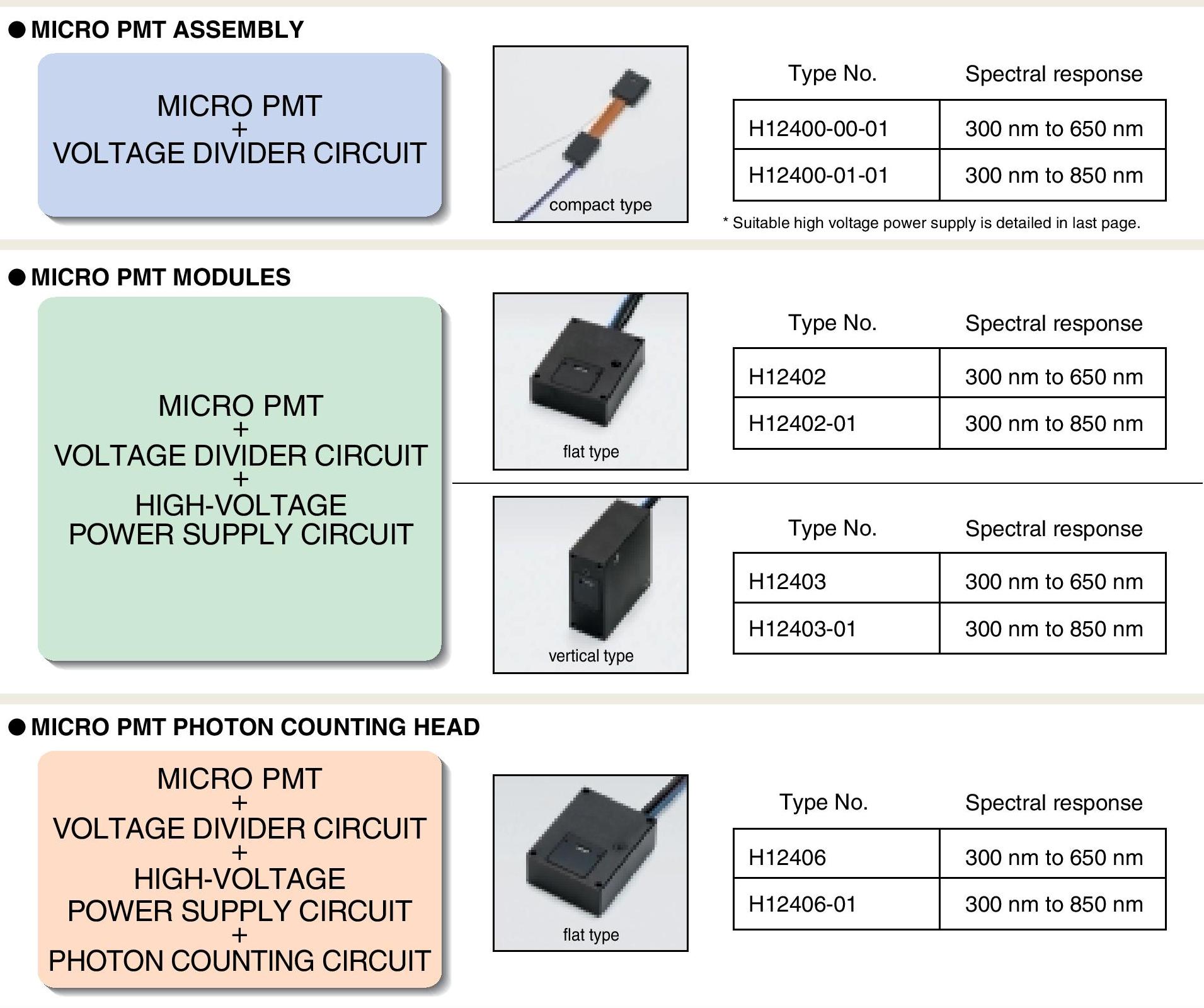 ● MICRO PMT ASSEMBLY

MICRO PMT
+
VOLTAGE DIVIDER CIRCUIT

compact type

| Type No. | Spectral response |
|---|---|
| H12400-00-01 | 300 nm to 650 nm |
| H12400-01-01 | 300 nm to 850 nm |

* Suitable high voltage power supply is detailed in last page.

● MICRO PMT MODULES

MICRO PMT
+
VOLTAGE DIVIDER CIRCUIT
+
HIGH-VOLTAGE
POWER SUPPLY CIRCUIT

flat type

| Type No. | Spectral response |
|---|---|
| H12402 | 300 nm to 650 nm |
| H12402-01 | 300 nm to 850 nm |

vertical type

| Type No. | Spectral response |
|---|---|
| H12403 | 300 nm to 650 nm |
| H12403-01 | 300 nm to 850 nm |

● MICRO PMT PHOTON COUNTING HEAD

MICRO PMT
+
VOLTAGE DIVIDER CIRCUIT
+
HIGH-VOLTAGE
POWER SUPPLY CIRCUIT
+
PHOTON COUNTING CIRCUIT

flat type

| Type No. | Spectral response |
|---|---|
| H12406 | 300 nm to 650 nm |
| H12406-01 | 300 nm to 850 nm |