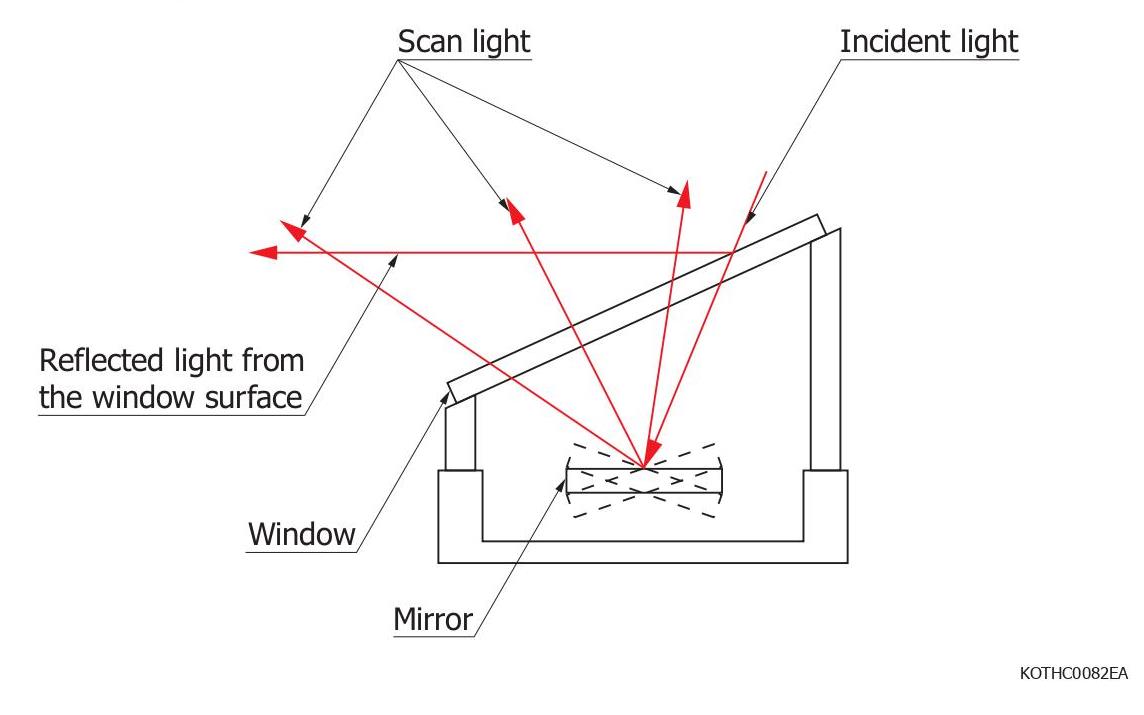 Scan light

Incident light

Reflected light from the window surface

Window

Mirror

KOTHC0082EA