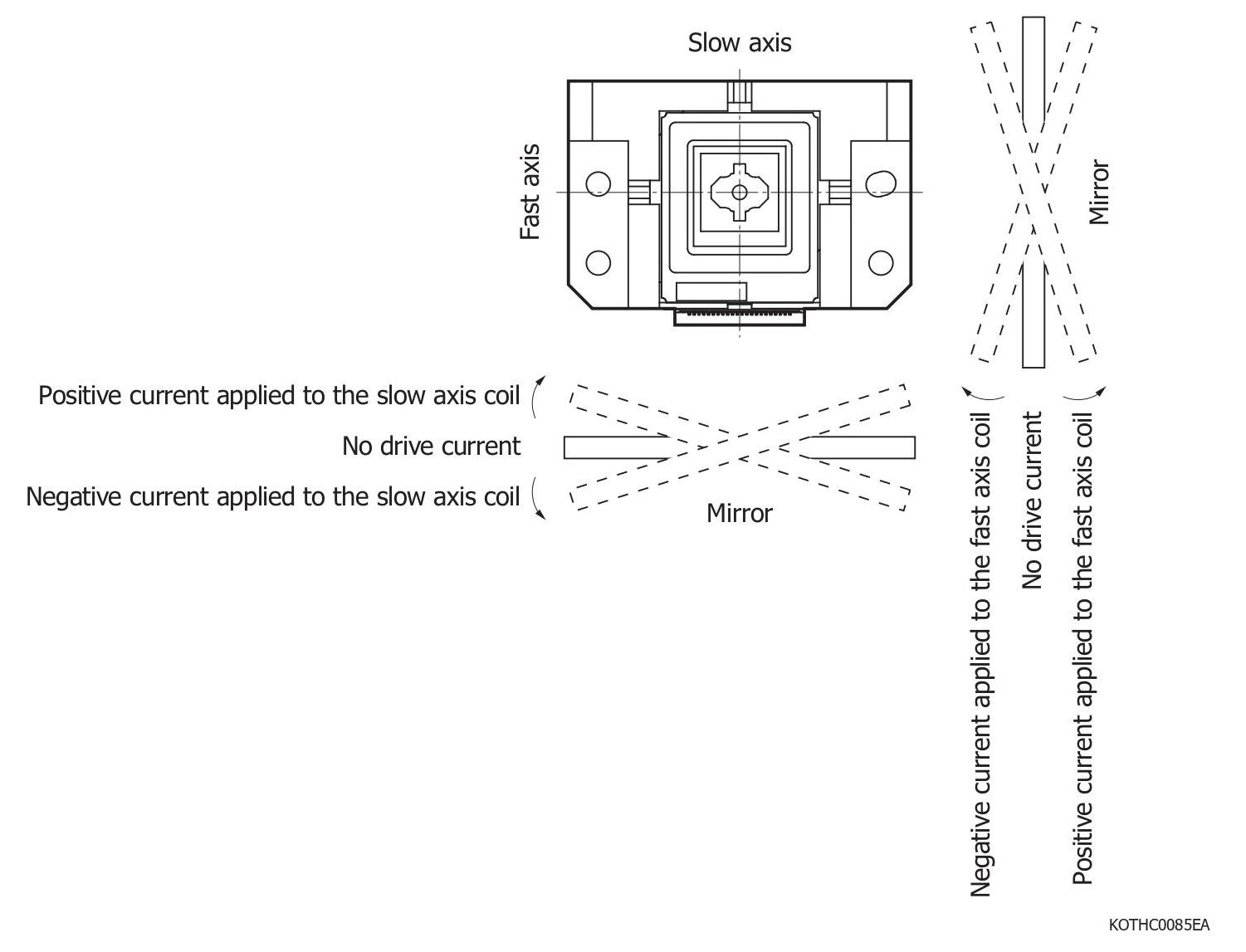 Slow axis

Fast axis

Mirror

Positive current applied to the slow axis coil

No drive current

Negative current applied to the slow axis coil

Mirror

Negative current applied to the fast axis coil

No drive current

Positive current applied to the fast axis coil

KOTHC0085EA