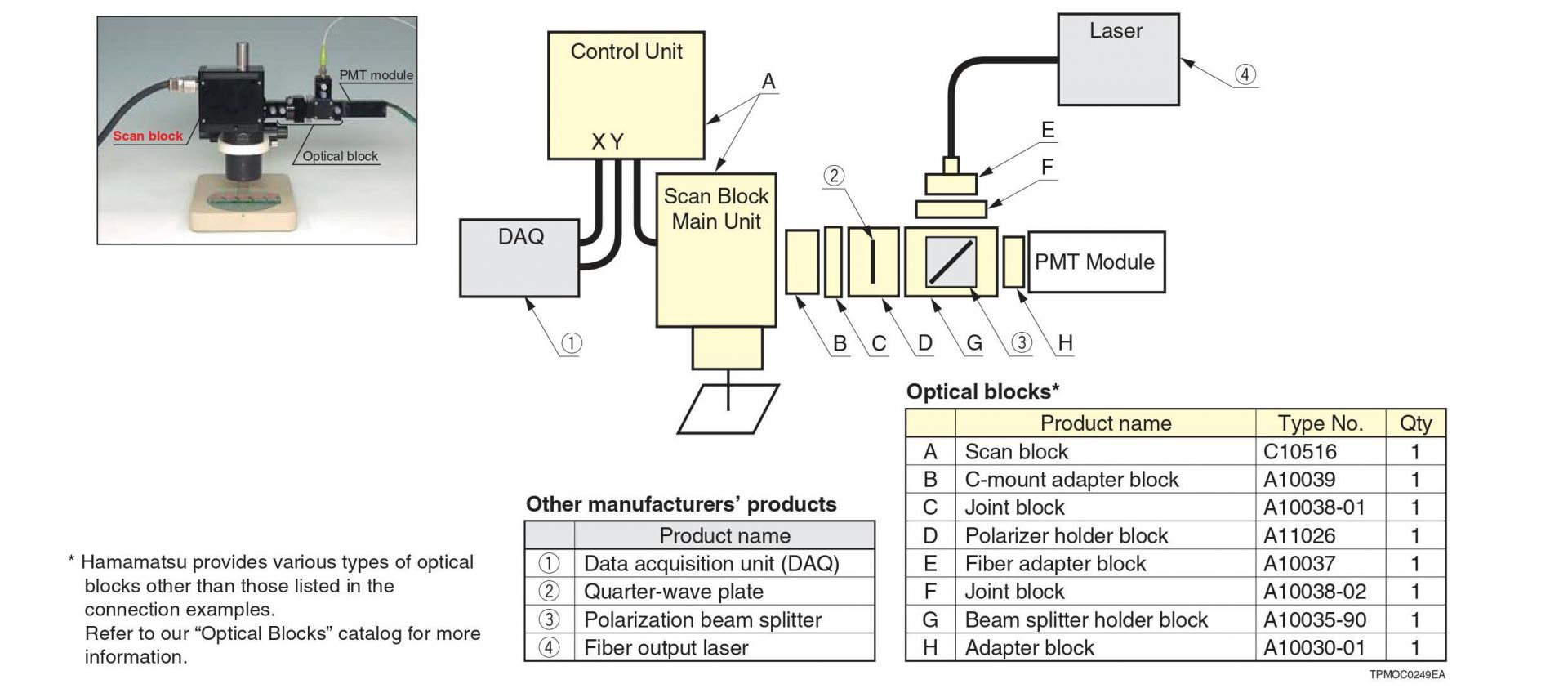 PMT module
Scan block
Optical block

Control Unit
X Y
A
Laser
④
E
F
②
Scan Block Main Unit
DAQ
PMT Module
①
B C D G ③ H

Optical blocks*

| | Product name | Type No. | Qty |
|---|---|---|---|
| A | Scan block | C10516 | 1 |
| B | C-mount adapter block | A10039 | 1 |
| C | Joint block | A10038-01 | 1 |
| D | Polarizer holder block | A11026 | 1 |
| E | Fiber adapter block | A10037 | 1 |
| F | Joint block | A10038-02 | 1 |
| G | Beam splitter holder block | A10035-90 | 1 |
| H | Adapter block | A10030-01 | 1 |

Other manufacturers' products

| | Product name |
|---|---|
| ① | Data acquisition unit (DAQ) |
| ② | Quarter-wave plate |
| ③ | Polarization beam splitter |
| ④ | Fiber output laser |

* Hamamatsu provides various types of optical blocks other than those listed in the connection examples.
Refer to our "Optical Blocks" catalog for more information.

TPMOC0249EA